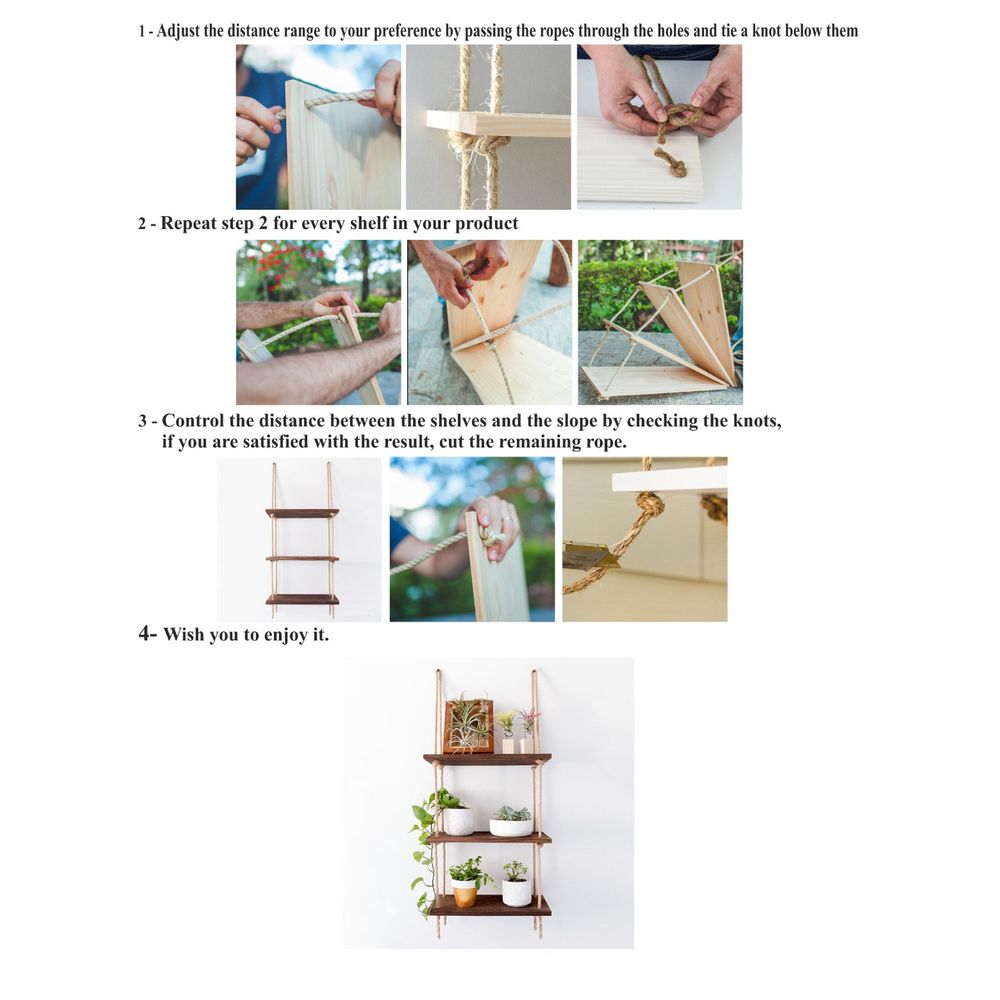 1 - Adjust the distance range to your preference by passing the ropes through the holes and tie a knot below them

2 - Repeat step 2 for every shelf in your product

3 - Control the distance between the shelves and the slope by checking the knots, if you are satisfied with the result, cut the remaining rope.

4- Wish you to enjoy it.