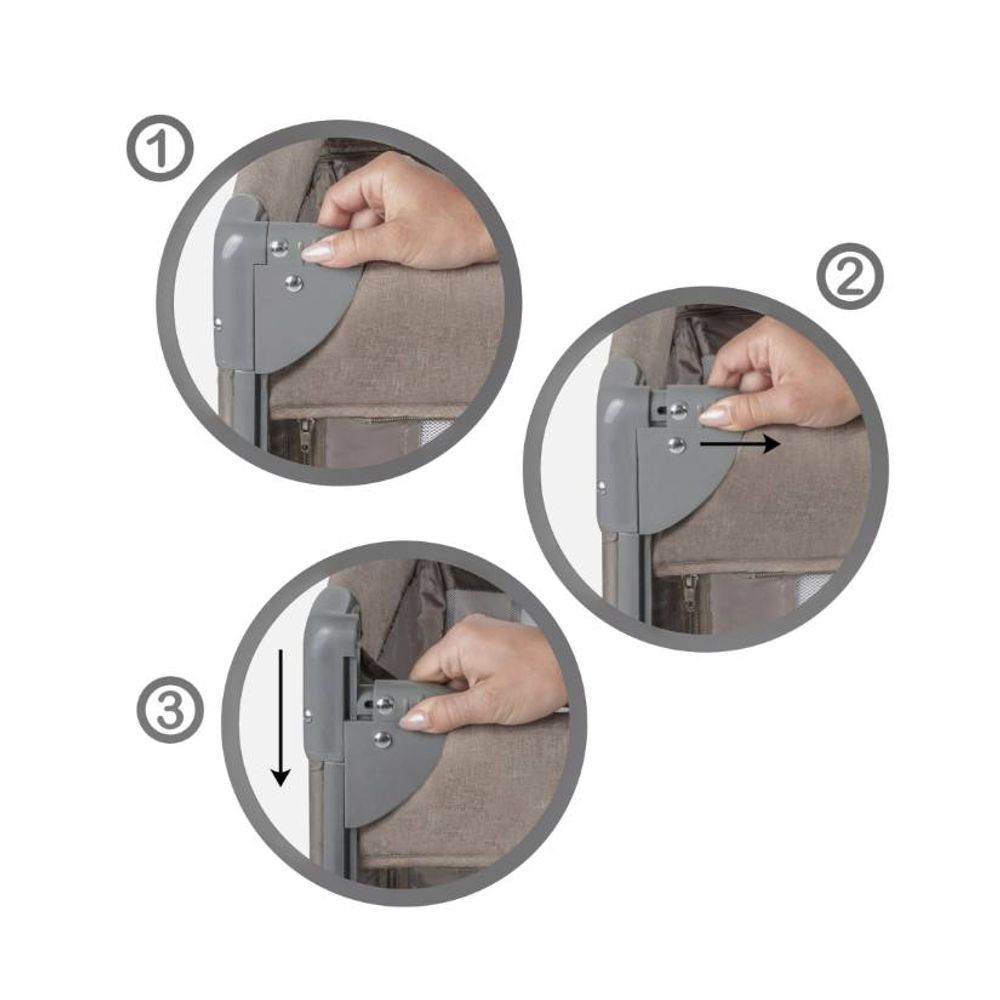 ①

②

③