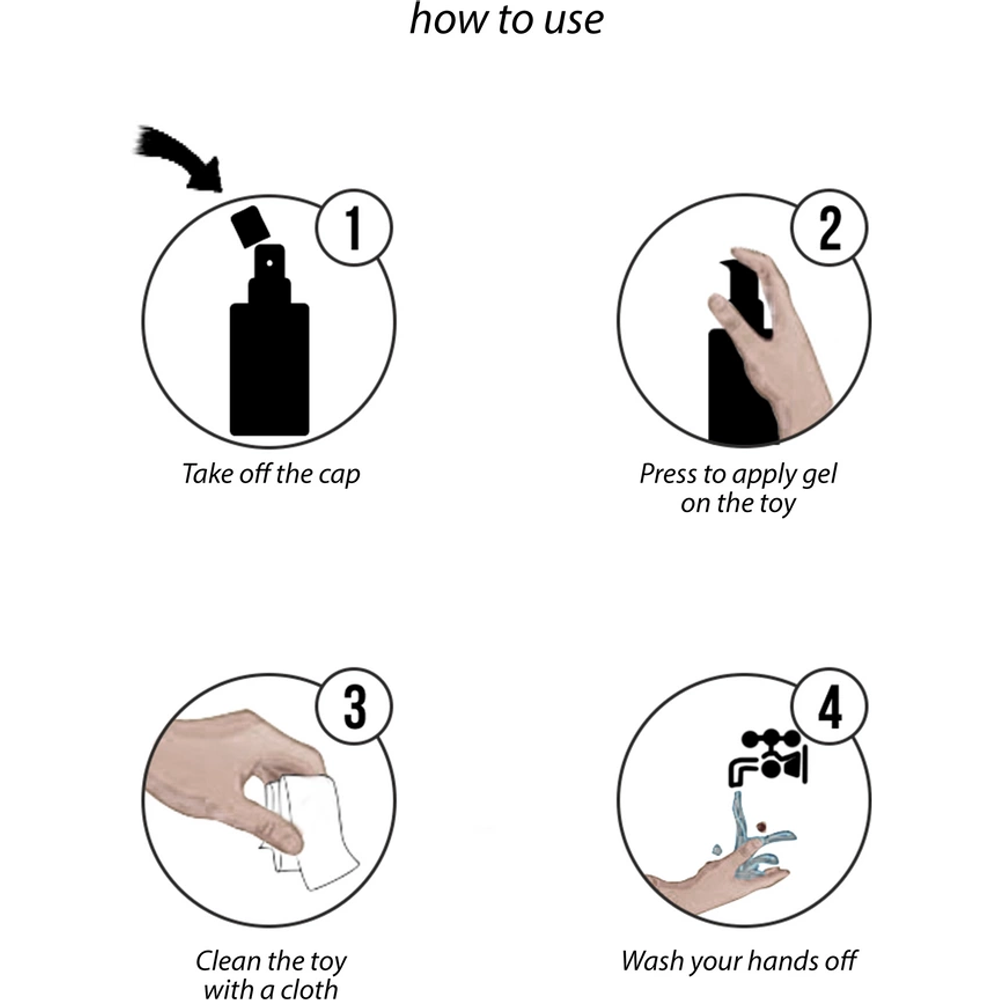 how to use

1

Take off the cap

2

Press to apply gel on the toy

3

Clean the toy with a cloth

4

Wash your hands off