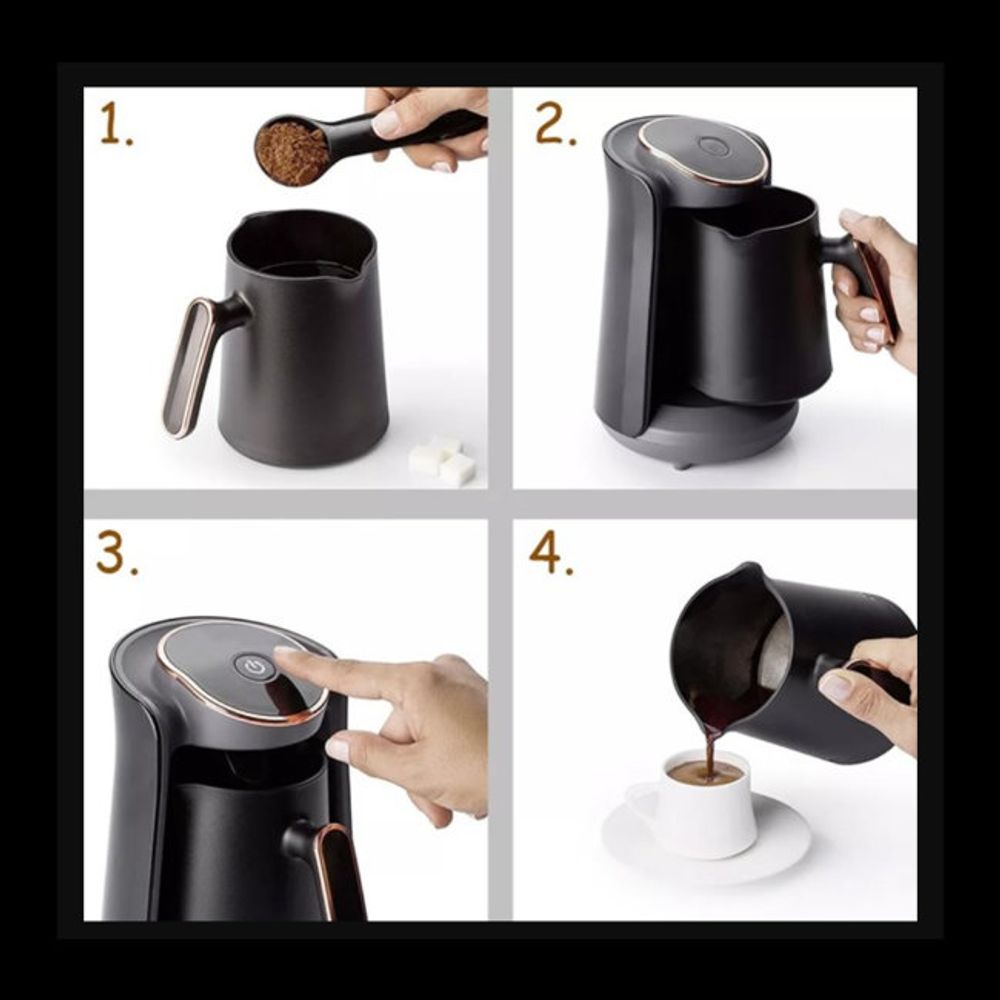 1.

2.

3.

4.